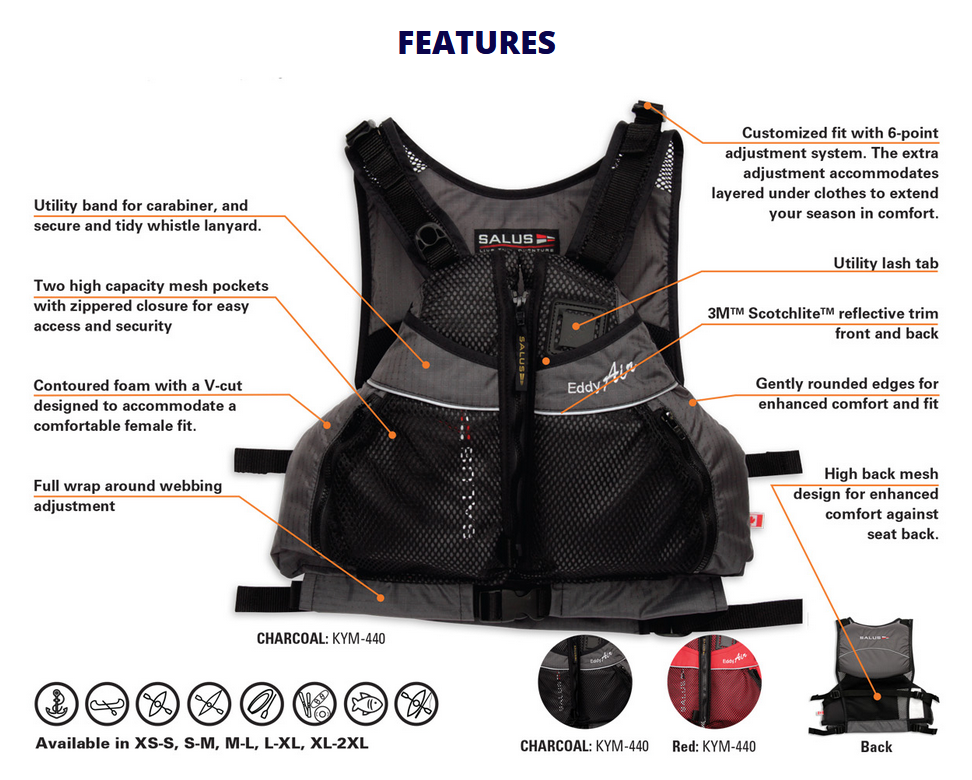 FEATURES

Utility band for carabiner, and secure and tidy whistle lanyard.

Two high capacity mesh pockets with zippered closure for easy access and security

Contoured foam with a V-cut designed to accommodate a comfortable female fit.

Full wrap around webbing adjustment

Customized fit with 6-point adjustment system. The extra adjustment accommodates layered under clothes to extend your season in comfort.

Utility lash tab

3M™ Scotchlite™ reflective trim front and back

Gently rounded edges for enhanced comfort and fit

High back mesh design for enhanced comfort against seat back.

SALUS

SALUS

Eddy Air

SALUS

CHARCOAL: KYM-440

Available in XS-S, S-M, M-L, L-XL, XL-2XL

CHARCOAL: KYM-440

Red: KYM-440

Back